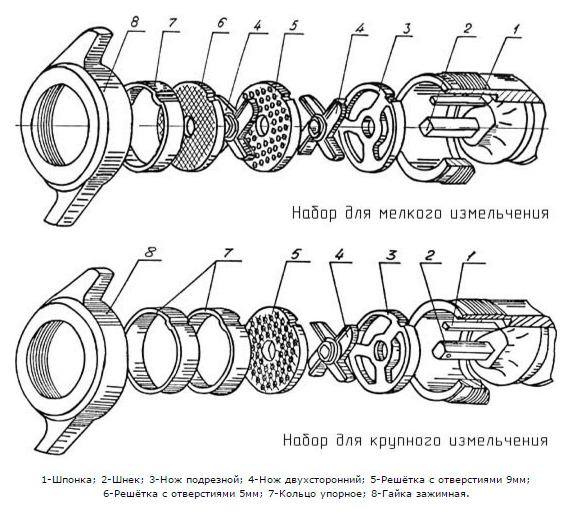 8 7 6 4 5 4 3 2 1

Набор для мелкого измельчения

8 7 5 4 3 2 1

Набор для крупного измельчения

1-Шпонка; 2-Шнек; 3-Нож подрезной; 4-Нож двухсторонний; 5-Решётка с отверстиями 9мм; 6-Решётка с отверстиями 5мм; 7-Кольцо упорное; 8-Гайка зажимная.